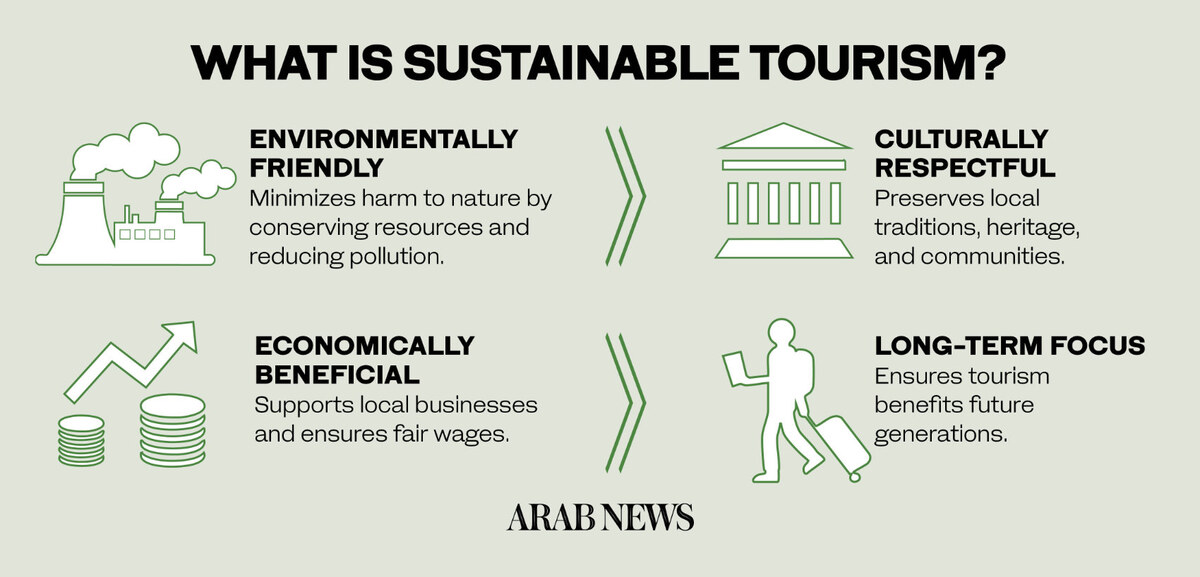 WHAT IS SUSTAINABLE TOURISM?

ENVIRONMENTALLY FRIENDLY
Minimizes harm to nature by conserving resources and reducing pollution.

CULTURALLY RESPECTFUL
Preserves local traditions, heritage, and communities.

ECONOMICALLY BENEFICIAL
Supports local businesses and ensures fair wages.

LONG-TERM FOCUS
Ensures tourism benefits future generations.

ARAB NEWS